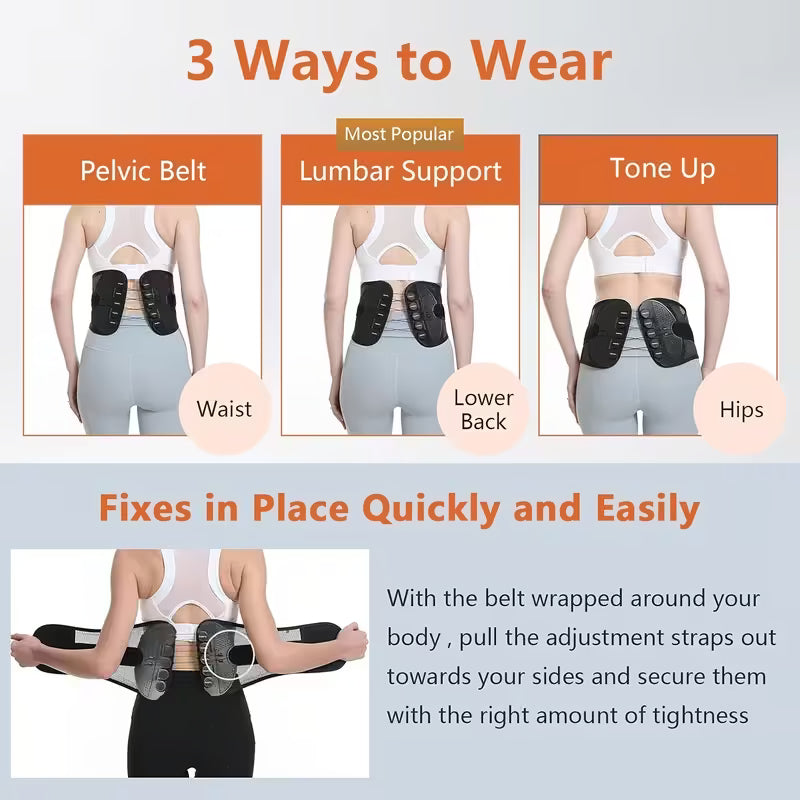 3 Ways to Wear

Pelvic Belt

Waist

Most Popular

Lumbar Support

Lower Back

Tone Up

Hips

Fixes in Place Quickly and Easily

With the belt wrapped around your body , pull the adjustment straps out towards your sides and secure them with the right amount of tightness