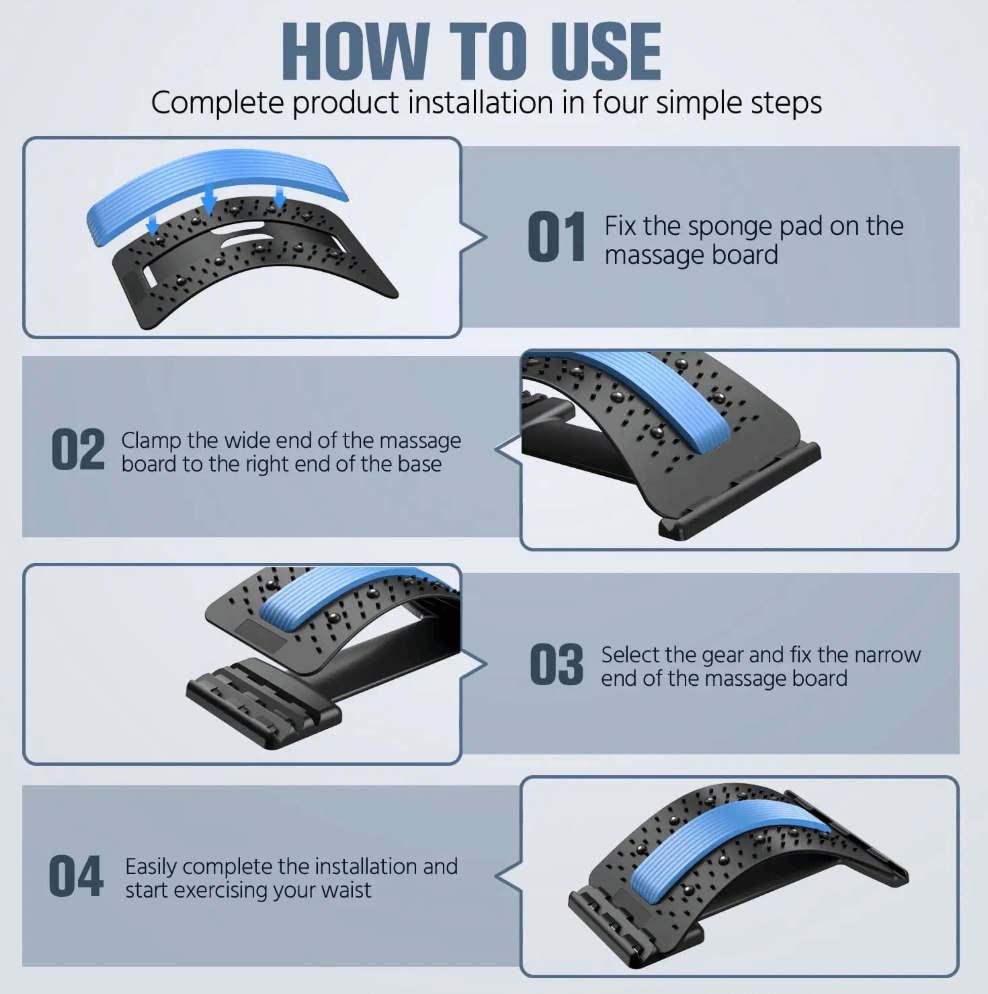 HOW TO USE
Complete product installation in four simple steps

01 Fix the sponge pad on the massage board

02 Clamp the wide end of the massage board to the right end of the base

03 Select the gear and fix the narrow end of the massage board

04 Easily complete the installation and start exercising your waist