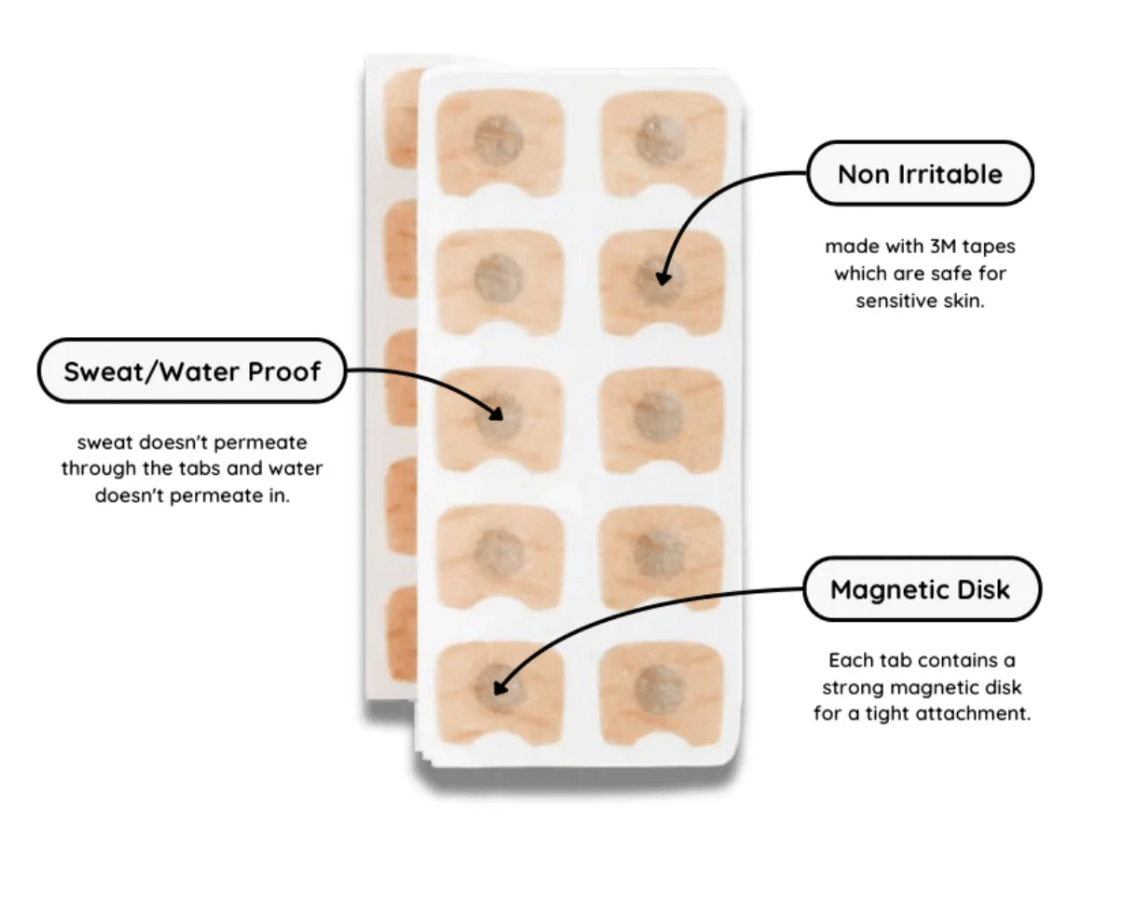 Non Irritable

made with 3M tapes which are safe for sensitive skin.

Sweat/Water Proof

sweat doesn't permeate through the tabs and water doesn't permeate in.

Magnetic Disk

Each tab contains a strong magnetic disk for a tight attachment.